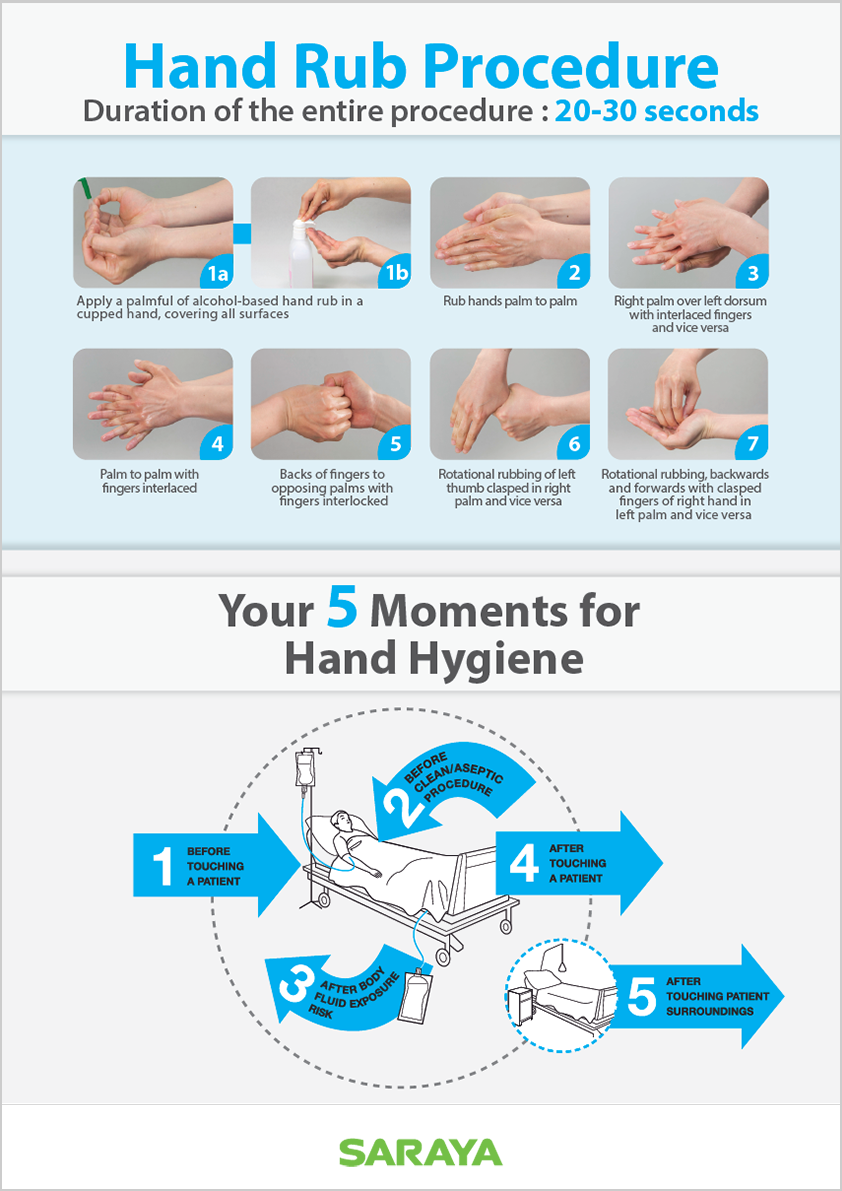 Hand Rub Procedure

Duration of the entire procedure : 20-30 seconds

1a

1b

Apply a palmful of alcohol-based hand rub in a cupped hand, covering all surfaces

2

Rub hands palm to palm

3

Right palm over left dorsum with interlaced fingers and vice versa

4

Palm to palm with fingers interlaced

5

Backs of fingers to opposing palms with fingers interlocked

6

Rotational rubbing of left thumb clasped in right palm and vice versa

7

Rotational rubbing, backwards and forwards with clasped fingers of right hand in left palm and vice versa

Your 5 Moments for Hand Hygiene

1 BEFORE TOUCHING A PATIENT

2 BEFORE CLEAN/ASEPTIC PROCEDURE

3 AFTER BODY FLUID EXPOSURE RISK

4 AFTER TOUCHING A PATIENT

5 AFTER TOUCHING PATIENT SURROUNDINGS

SARAYA