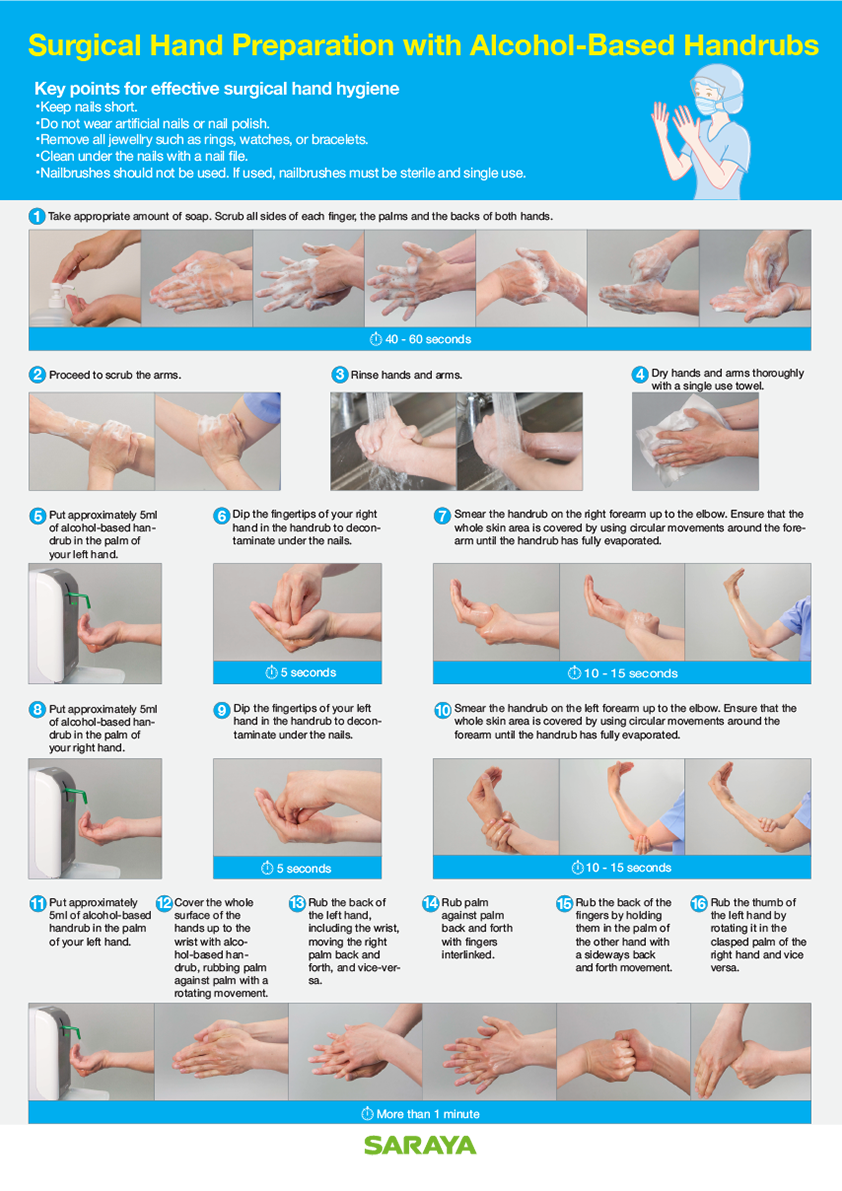 Surgical Hand Preparation with Alcohol-Based Handrubs

Key points for effective surgical hand hygiene
•Keep nails short.
•Do not wear artificial nails or nail polish.
•Remove all jewellry such as rings, watches, or bracelets.
•Clean under the nails with a nail file.
•Nailbrushes should not be used. If used, nailbrushes must be sterile and single use.

1 Take appropriate amount of soap. Scrub all sides of each finger, the palms and the backs of both hands.

40 - 60 seconds

2 Proceed to scrub the arms.

3 Rinse hands and arms.

4 Dry hands and arms thoroughly with a single use towel.

5 Put approximately 5ml of alcohol-based handrub in the palm of your left hand.

6 Dip the fingertips of your right hand in the handrub to decontaminate under the nails.

5 seconds

7 Smear the handrub on the right forearm up to the elbow. Ensure that the whole skin area is covered by using circular movements around the forearm until the handrub has fully evaporated.

10 - 15 seconds

8 Put approximately 5ml of alcohol-based handrub in the palm of your right hand.

9 Dip the fingertips of your left hand in the handrub to decontaminate under the nails.

5 seconds

10 Smear the handrub on the left forearm up to the elbow. Ensure that the whole skin area is covered by using circular movements around the forearm until the handrub has fully evaporated.

10 - 15 seconds

11 Put approximately 5ml of alcohol-based handrub in the palm of your left hand.

12 Cover the whole surface of the hands up to the wrist with alcohol-based handrub, rubbing palm against palm with a rotating movement.

13 Rub the back of the left hand, including the wrist, moving the right palm back and forth, and vice-versa.

14 Rub palm against palm back and forth with fingers interlinked.

15 Rub the back of the fingers by holding them in the palm of the other hand with a sideways back and forth movement.

16 Rub the thumb of the left hand by rotating it in the clasped palm of the right hand and vice versa.

More than 1 minute

SARAYA