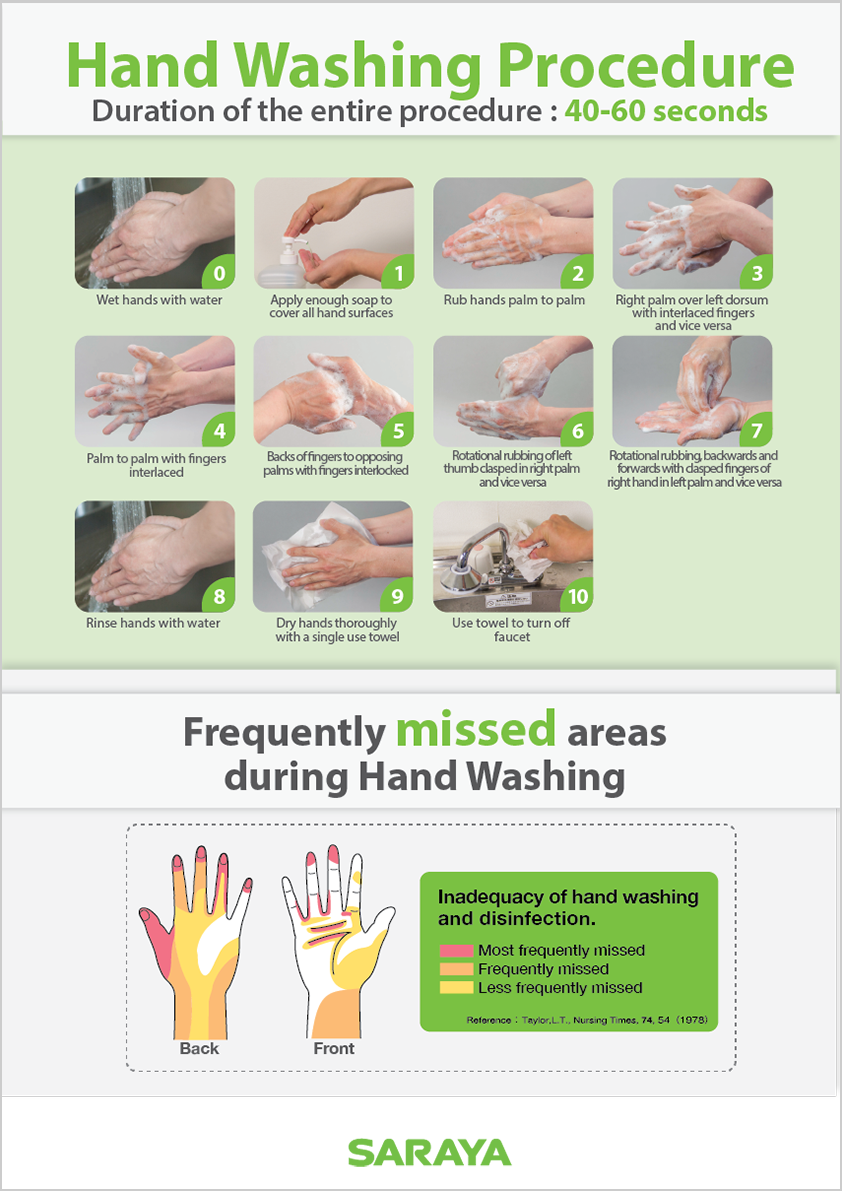 Hand Washing Procedure
Duration of the entire procedure : 40-60 seconds

0
Wet hands with water

1
Apply enough soap to cover all hand surfaces

2
Rub hands palm to palm

3
Right palm over left dorsum with interlaced fingers and vice versa

4
Palm to palm with fingers interlaced

5
Backs of fingers to opposing palms with fingers interlocked

6
Rotational rubbing of left thumb clasped in right palm and vice versa

7
Rotational rubbing, backwards and forwards with clasped fingers of right hand in left palm and vice versa

8
Rinse hands with water

9
Dry hands thoroughly with a single use towel

10
Use towel to turn off faucet

Frequently missed areas during Hand Washing

Back
Front

Inadequacy of hand washing and disinfection.
Most frequently missed
Frequently missed
Less frequently missed
Reference : Taylor,L.T., Nursing Times, 74, 54 (1978)

SARAYA